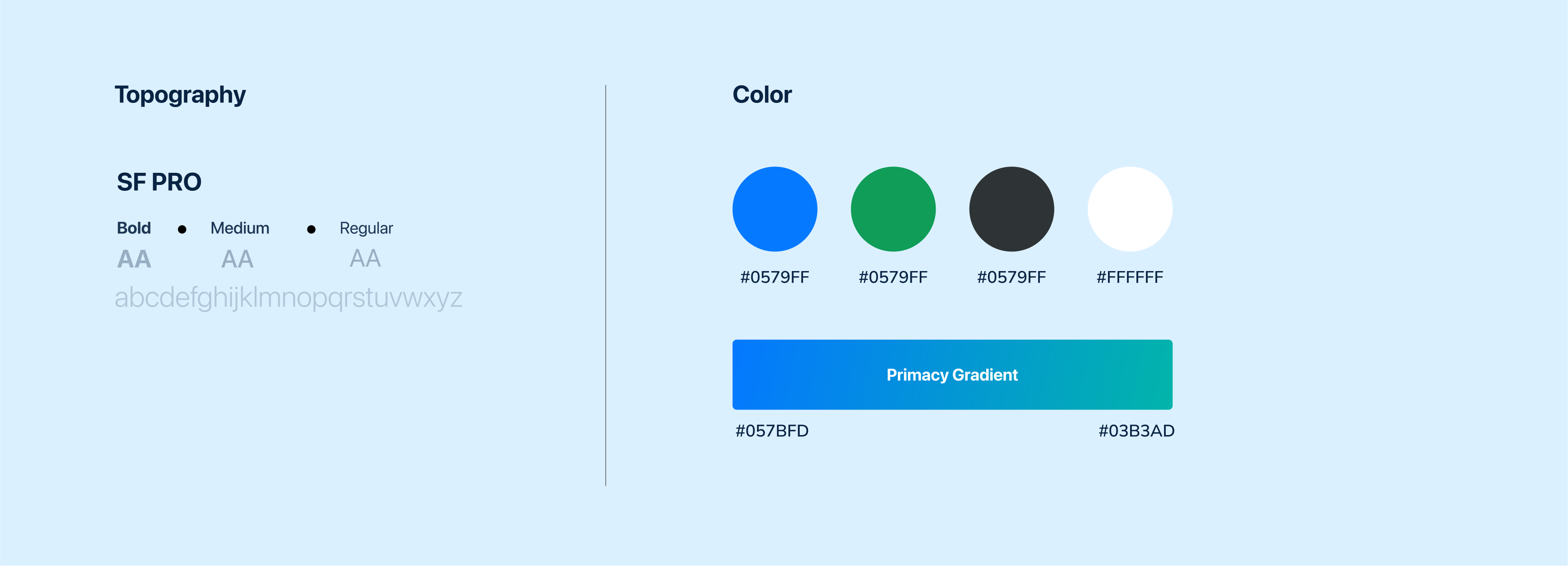 Topography

SF PRO

Bold • Medium • Regular

AA AA AA

abcdefghijklmnopqrstuvwxyz

Color

#0579FF #0579FF #0579FF #FFFFFF

Primacy Gradient

#057BFD #03B3AD